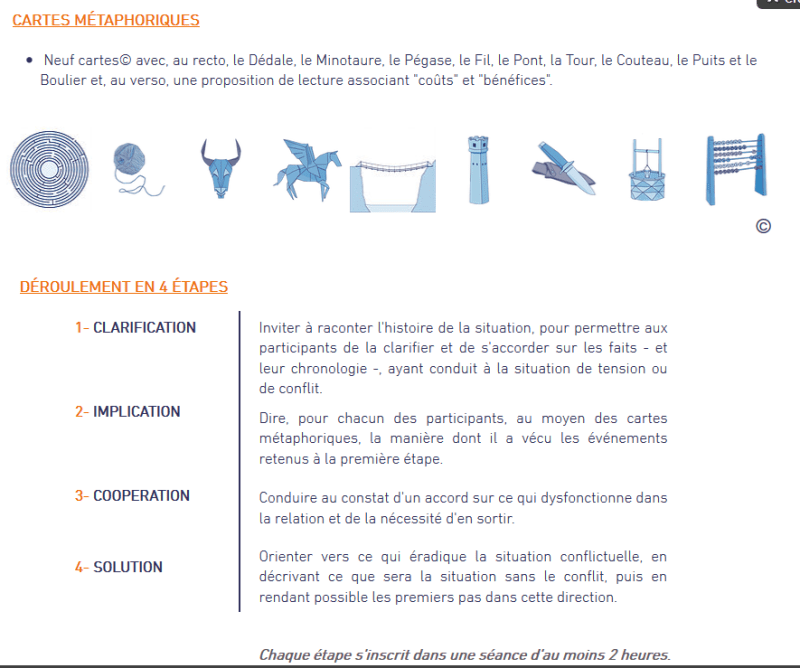 CARTES MÉTAPHORIQUES

• Neuf cartes© avec, au recto, le Dédale, le Minotaure, le Pégase, le Fil, le Pont, la Tour, le Couteau, le Puits et le Boulier et, au verso, une proposition de lecture associant "coûts" et "bénéfices".

©

DÉROULEMENT EN 4 ÉTAPES

1- CLARIFICATION

Inviter à raconter l'histoire de la situation, pour permettre aux participants de la clarifier et de s'accorder sur les faits - et leur chronologie -, ayant conduit à la situation de tension ou de conflit.

2- IMPLICATION

Dire, pour chacun des participants, au moyen des cartes métaphoriques, la manière dont il a vécu les événements retenus à la première étape.

3- COOPERATION

Conduire au constat d'un accord sur ce qui dysfonctionne dans la relation et de la nécessité d'en sortir.

4- SOLUTION

Orienter vers ce qui éradique la situation conflictuelle, en décrivant ce que sera la situation sans le conflit, puis en rendant possible les premiers pas dans cette direction.

Chaque étape s'inscrit dans une séance d'au moins 2 heures.